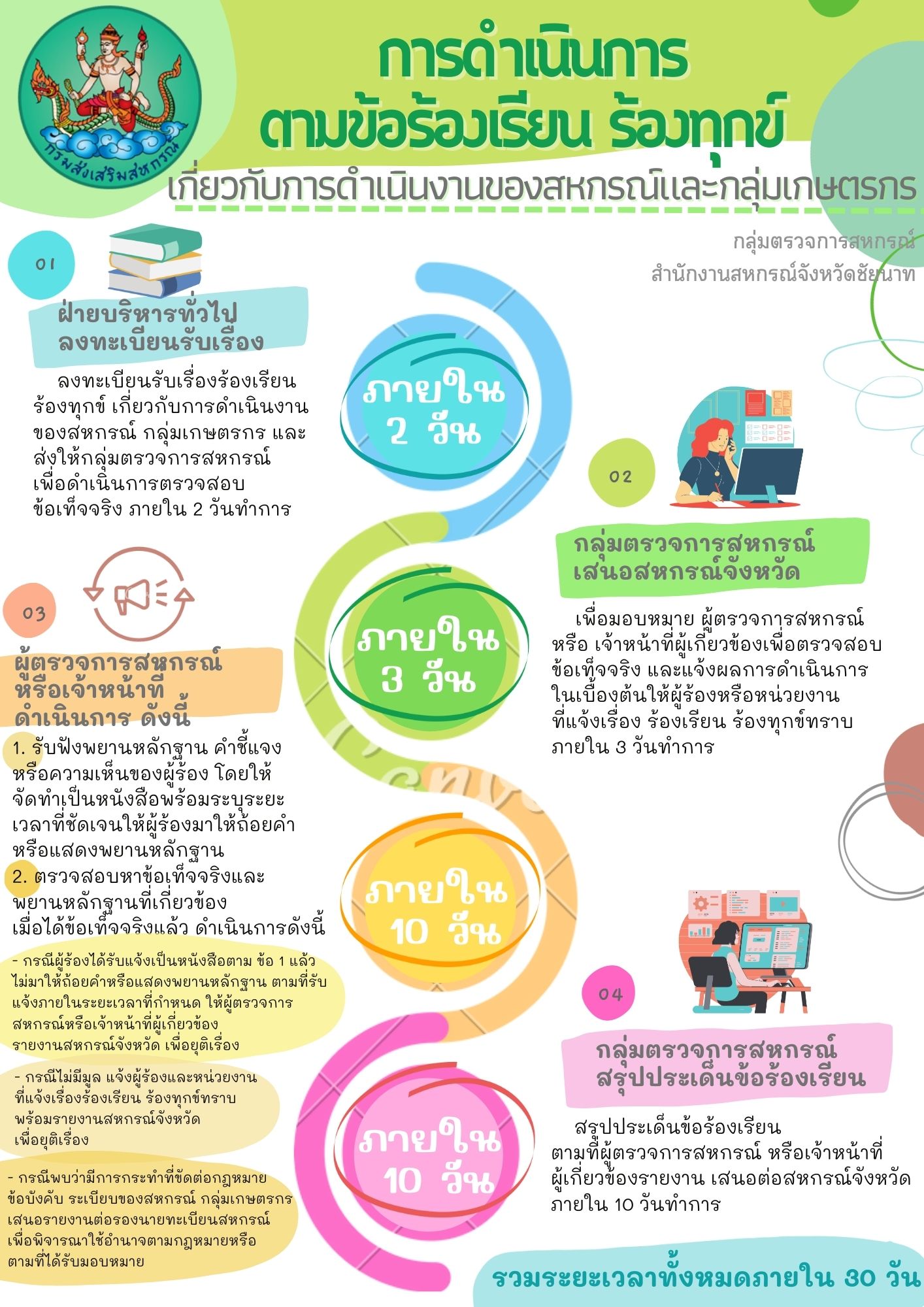 กรมส่งเสริมสหกรณ์

การดำเนินการ
ตามข้อร้องเรียน ร้องทุกข์
เกี่ยวกับการดำเนินงานของสหกรณ์และกลุ่มเกษตรกร

กลุ่มตรวจการสหกรณ์
สำนักงานสหกรณ์จังหวัดชัยนาท

01

ฝ่ายบริหารทั่วไป
ลงทะเบียนรับเรื่อง

ลงทะเบียนรับเรื่องร้องเรียน ร้องทุกข์ เกี่ยวกับการดำเนินงานของสหกรณ์ กลุ่มเกษตรกร และส่งให้กลุ่มตรวจการสหกรณ์ เพื่อดำเนินการตรวจสอบข้อเท็จจริง ภายใน 2 วันทำการ

ภายใน
2 วัน

02

กลุ่มตรวจการสหกรณ์
เสนอสหกรณ์จังหวัด

เพื่อมอบหมาย ผู้ตรวจการสหกรณ์ หรือ เจ้าหน้าที่ผู้เกี่ยวข้องเพื่อตรวจสอบข้อเท็จจริง และแจ้งผลการดำเนินการในเบื้องต้นให้ผู้ร้องหรือหน่วยงานที่แจ้งเรื่อง ร้องเรียน ร้องทุกข์ทราบ ภายใน 3 วันทำการ

ภายใน
3 วัน

03

ผู้ตรวจการสหกรณ์
หรือเจ้าหน้าที่
ดำเนินการ ดังนี้

1. รับฟังพยานหลักฐาน คำชี้แจง หรือความเห็นของผู้ร้อง โดยให้จัดทำเป็นหนังสือพร้อมระบุระยะเวลาที่ชัดเจนให้ผู้ร้องมาให้ถ้อยคำหรือแสดงพยานหลักฐาน
2. ตรวจสอบหาข้อเท็จจริงและพยานหลักฐานที่เกี่ยวข้อง เมื่อได้ข้อเท็จจริงแล้ว ดำเนินการดังนี้

- กรณีผู้ร้องได้รับแจ้งเป็นหนังสือตาม ข้อ 1 แล้ว ไม่มาให้ถ้อยคำหรือแสดงพยานหลักฐาน ตามที่รับแจ้งภายในระยะเวลาที่กำหนด ให้ผู้ตรวจการสหกรณ์หรือเจ้าหน้าที่ผู้เกี่ยวข้อง รายงานสหกรณ์จังหวัด เพื่อยุติเรื่อง

- กรณีไม่มีมูล แจ้งผู้ร้องและหน่วยงานที่แจ้งเรื่องร้องเรียน ร้องทุกข์ทราบ พร้อมรายงานสหกรณ์จังหวัด เพื่อยุติเรื่อง

- กรณีพบว่ามีการกระทำที่ขัดต่อกฎหมาย ข้อบังคับ ระเบียบของสหกรณ์ กลุ่มเกษตรกร เสนอรายงานต่อรองนายทะเบียนสหกรณ์ เพื่อพิจารณาใช้อำนาจตามกฎหมายหรือตามที่ได้รับมอบหมาย

ภายใน
10 วัน

04

กลุ่มตรวจการสหกรณ์
สรุปประเด็นข้อร้องเรียน

สรุปประเด็นข้อร้องเรียน ตามที่ผู้ตรวจการสหกรณ์ หรือเจ้าหน้าที่ผู้เกี่ยวข้องรายงาน เสนอต่อสหกรณ์จังหวัด ภายใน 10 วันทำการ

ภายใน
10 วัน

รวมระยะเวลาทั้งหมดภายใน 30 วัน